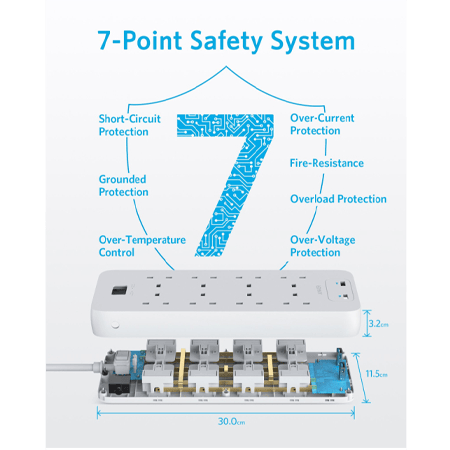 7-Point Safety System

Short-Circuit Protection

Grounded Protection

Over-Temperature Control

7

Over-Current Protection

Fire-Resistance

Overload Protection

Over-Voltage Protection

3.2cm

11.5cm

30.0cm