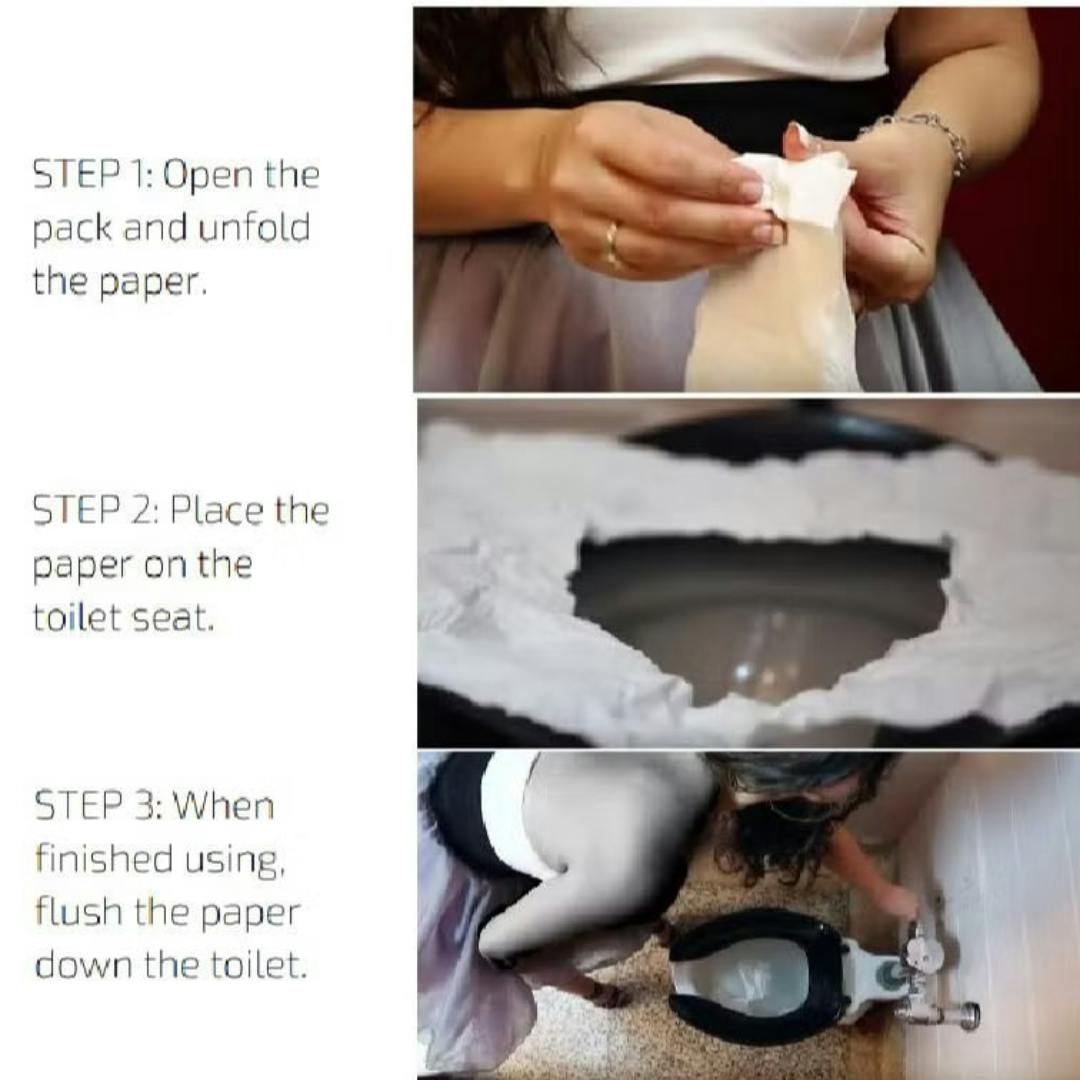 STEP 1: Open the pack and unfold the paper.

STEP 2: Place the paper on the toilet seat.

STEP 3: When finished using, flush the paper down the toilet.